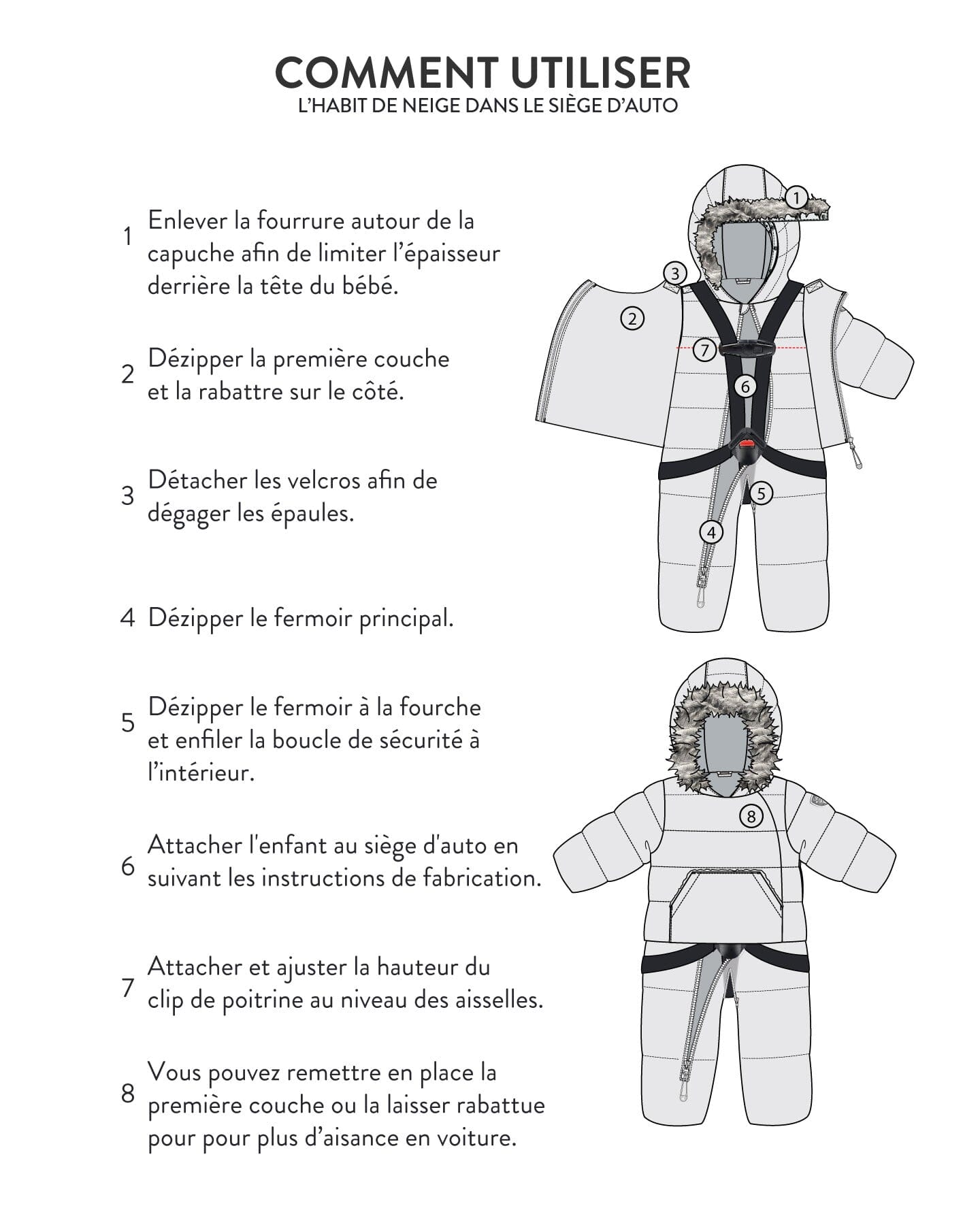 COMMENT UTILISER
L'HABIT DE NEIGE DANS LE SIÈGE D'AUTO

1 Enlever la fourrure autour de la capuche afin de limiter l'épaisseur derrière la tête du bébé.

2 Dézipper la première couche et la rabattre sur le côté.

3 Détacher les velcros afin de dégager les épaules.

4 Dézipper le fermoir principal.

5 Dézipper le fermoir à la fourche et enfiler la boucle de sécurité à l'intérieur.

6 Attacher l'enfant au siège d'auto en suivant les instructions de fabrication.

7 Attacher et ajuster la hauteur du clip de poitrine au niveau des aisselles.

8 Vous pouvez remettre en place la première couche ou la laisser rabattue pour pour plus d'aisance en voiture.

1
3
2
7
6
5
4
8