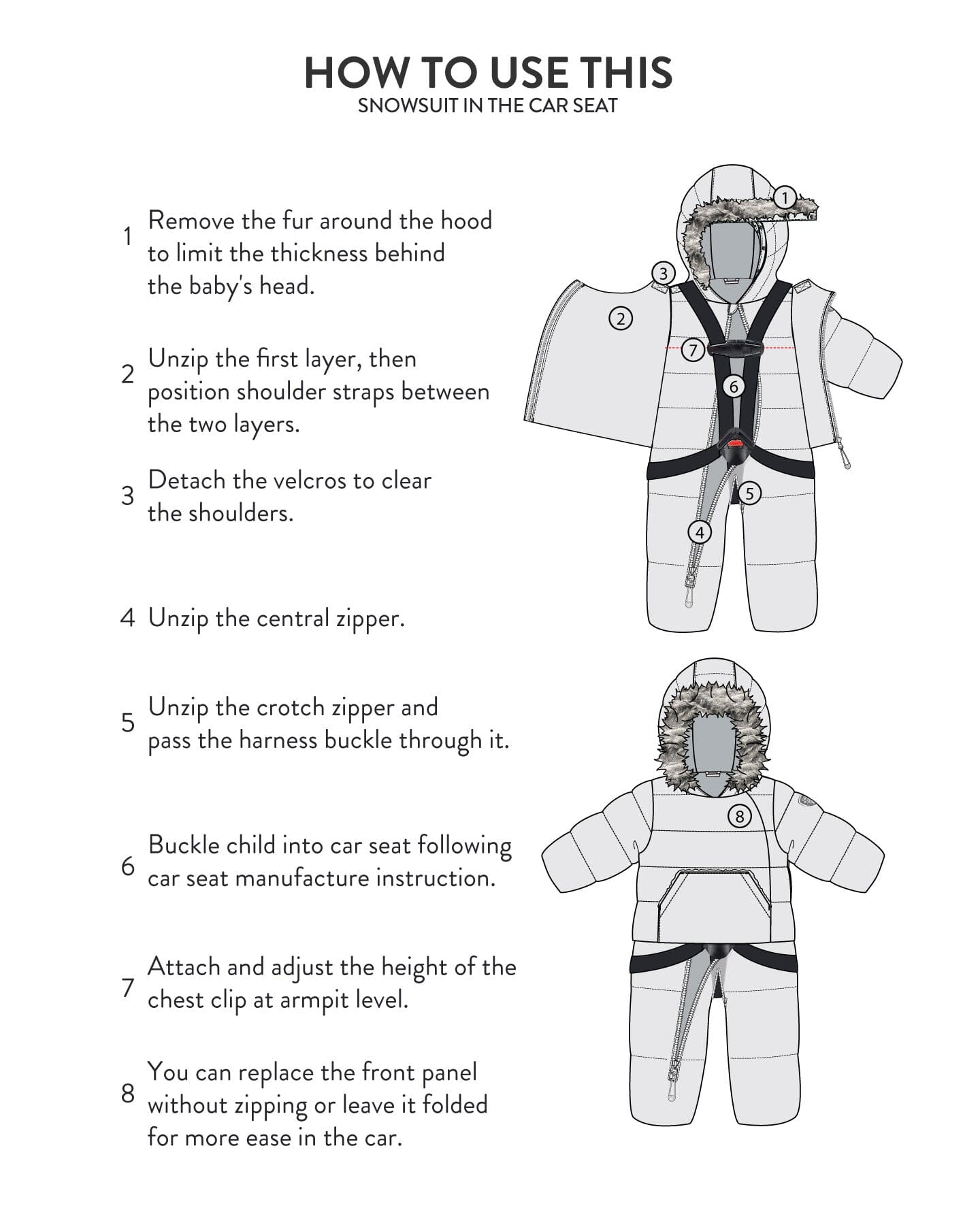 HOW TO USE THIS
SNOWSUIT IN THE CAR SEAT

1 Remove the fur around the hood to limit the thickness behind the baby's head.

2 Unzip the first layer, then position shoulder straps between the two layers.

3 Detach the velcros to clear the shoulders.

4 Unzip the central zipper.

5 Unzip the crotch zipper and pass the harness buckle through it.

6 Buckle child into car seat following car seat manufacture instruction.

7 Attach and adjust the height of the chest clip at armpit level.

8 You can replace the front panel without zipping or leave it folded for more ease in the car.

1
3
2
7
6
5
4
8