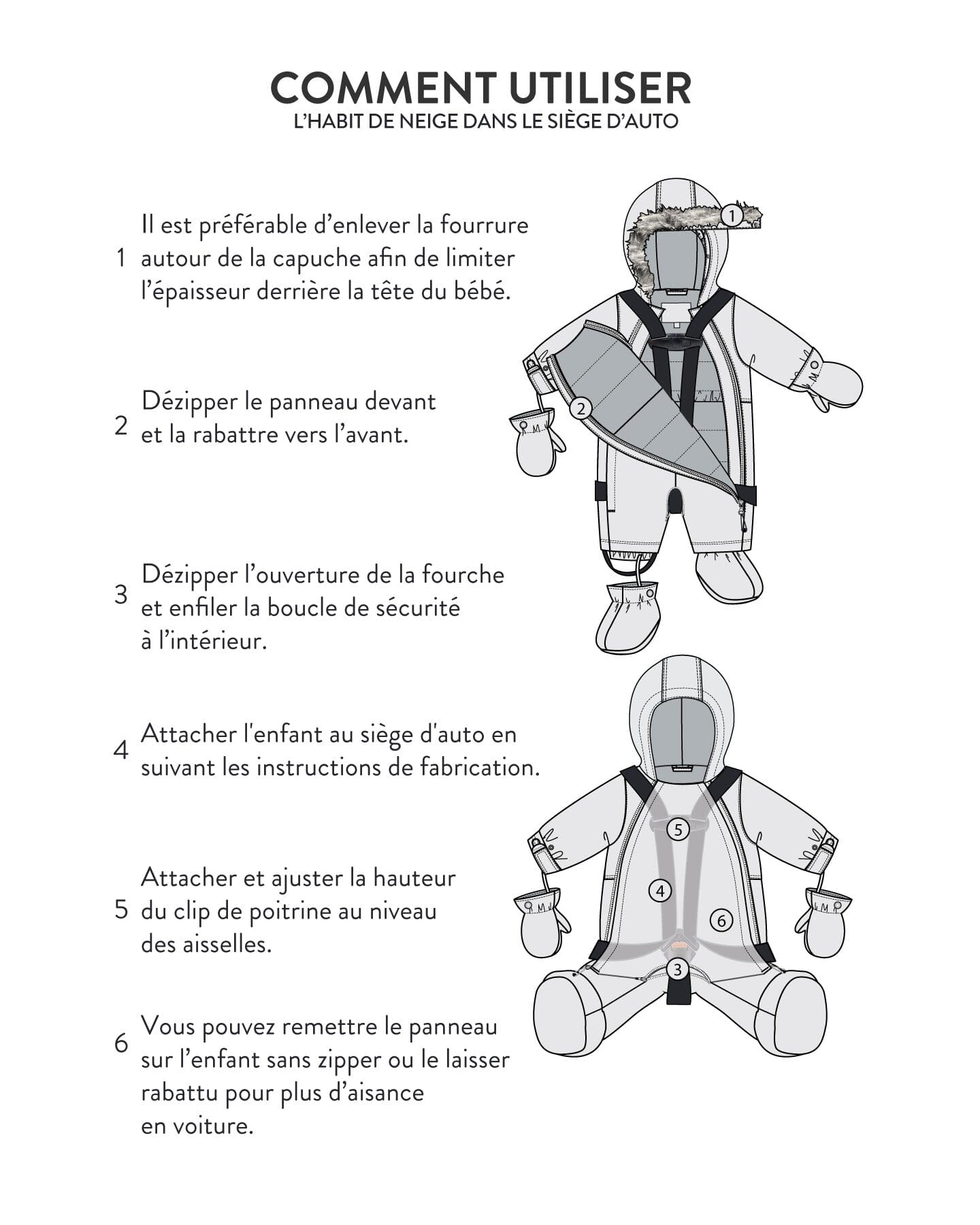 COMMENT UTILISER
L'HABIT DE NEIGE DANS LE SIÈGE D'AUTO

1 Il est préférable d'enlever la fourrure autour de la capuche afin de limiter l'épaisseur derrière la tête du bébé.

2 Dézipper le panneau devant et la rabattre vers l'avant.

3 Dézipper l'ouverture de la fourche et enfiler la boucle de sécurité à l'intérieur.

4 Attacher l'enfant au siège d'auto en suivant les instructions de fabrication.

5 Attacher et ajuster la hauteur du clip de poitrine au niveau des aisselles.

6 Vous pouvez remettre le panneau sur l'enfant sans zipper ou le laisser rabattu pour plus d'aisance en voiture.

1
2
5
4
6
3